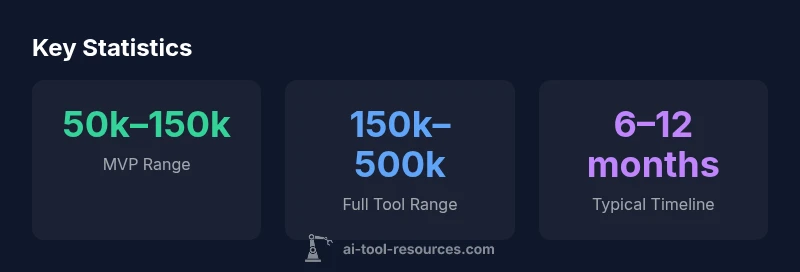 Key Statistics

50k–150k
MVP Range

150k–500k
Full Tool Range

6–12 months
Typical Timeline

ai-tool-resources.com