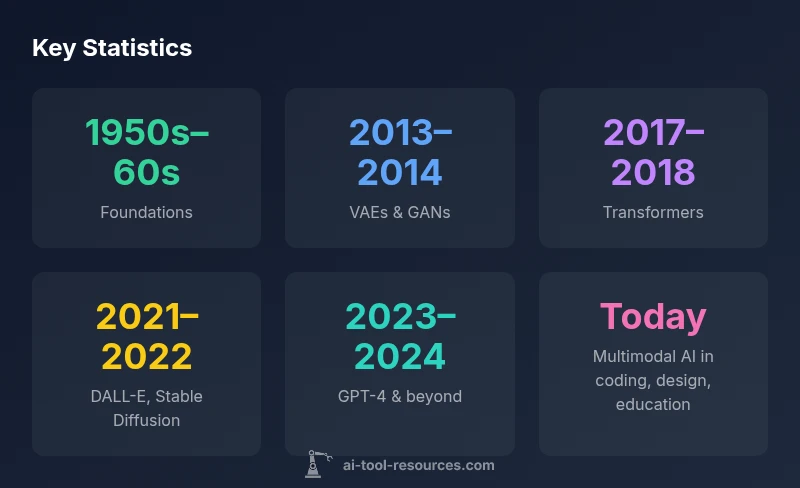 Key Statistics

1950s–60s
Foundations

2013–2014
VAEs & GANs

2017–2018
Transformers

2021–2022
DALL-E, Stable Diffusion

2023–2024
GPT-4 & beyond

Today
Multimodal AI in coding, design, education

ai-tool-resources.com