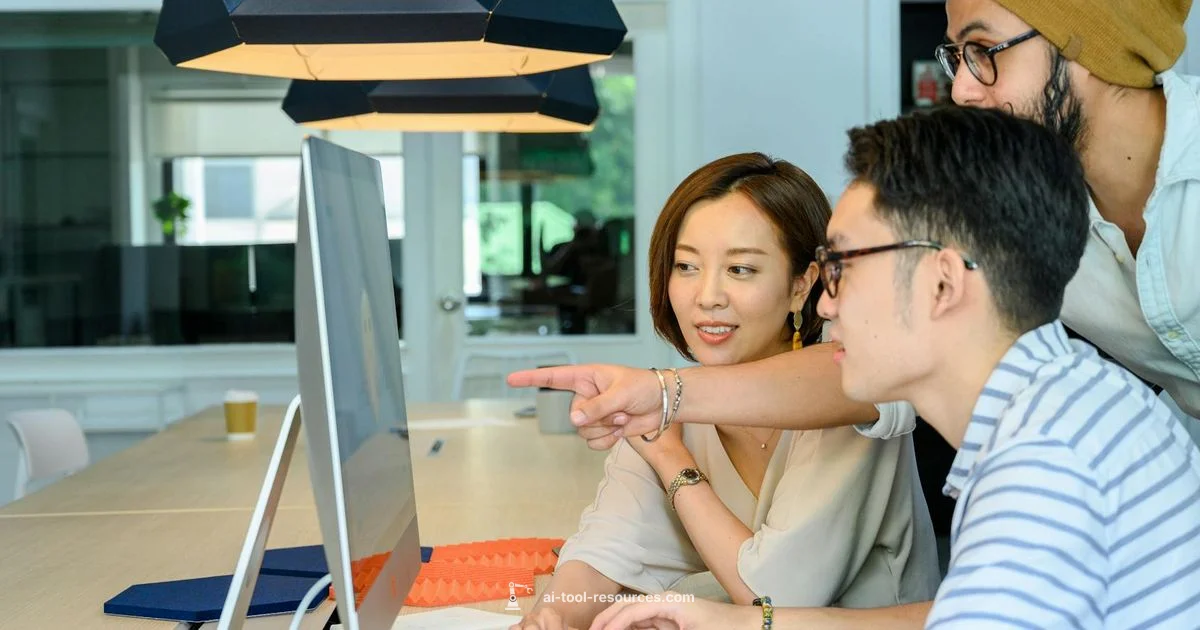 ai-tool-resources.com